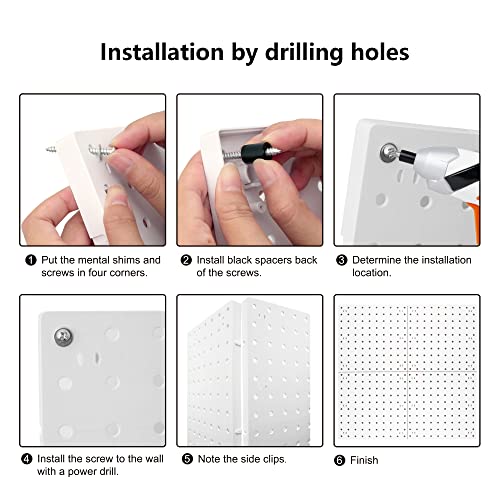 Installation by drilling holes

❶ Put the mental shims and screws in four corners.

❷ Install black spacers back of the screws.

❸ Determine the installation location.

❹ Install the screw to the wall with a power drill.

❺ Note the side clips.

❻ Finish