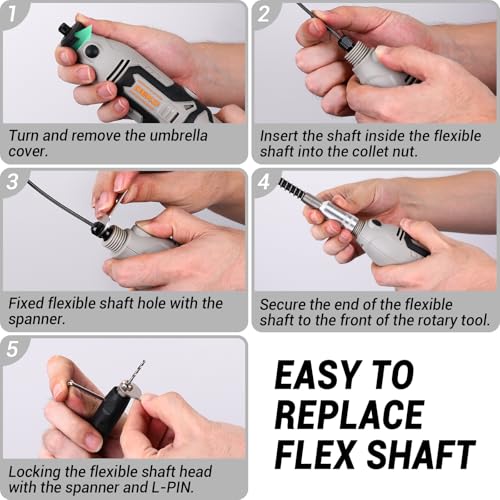 1
Turn and remove the umbrella cover.

2
Insert the shaft inside the flexible shaft into the collet nut.

3
Fixed flexible shaft hole with the spanner.

4
Secure the end of the flexible shaft to the front of the rotary tool.

5
Locking the flexible shaft head with the spanner and L-PIN.

EASY TO REPLACE FLEX SHAFT