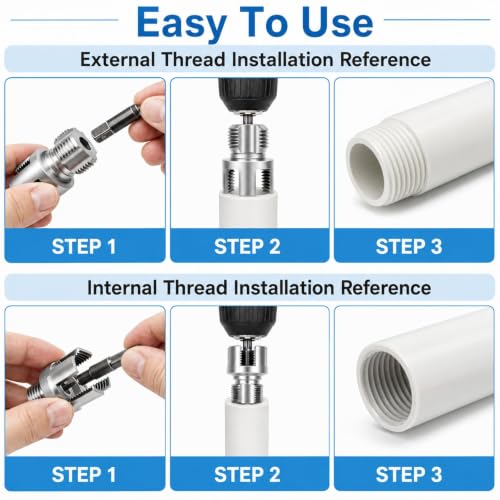 Easy To Use

External Thread Installation Reference

STEP 1

STEP 2

STEP 3

Internal Thread Installation Reference

STEP 1

STEP 2

STEP 3