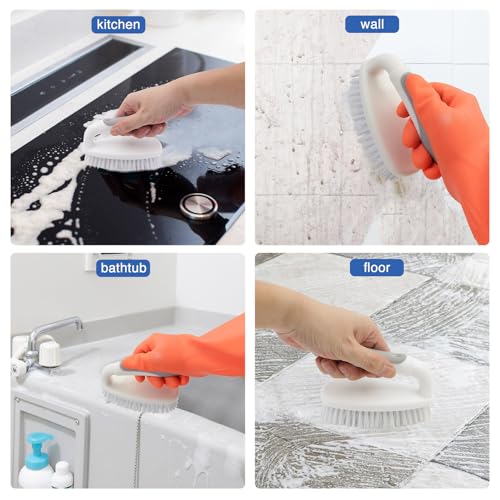 kitchen

wall

bathtub

floor