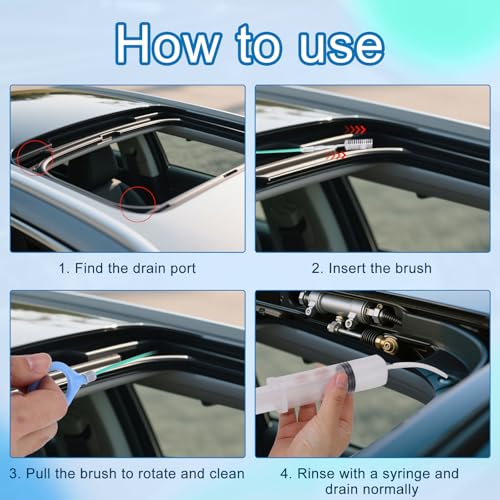 How to use

1. Find the drain port

2. Insert the brush

3. Pull the brush to rotate and clean

4. Rinse with a syringe and drain normally