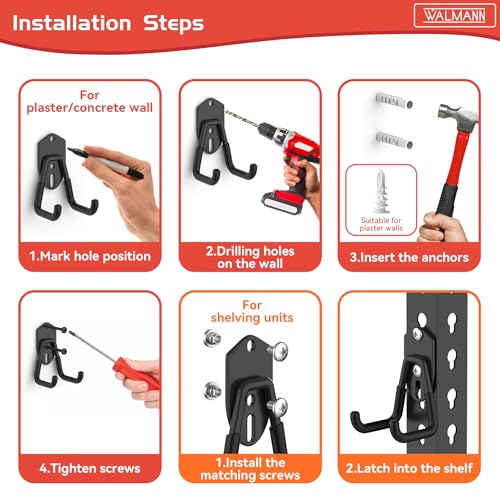 Installation Steps

WALMANN

For plaster/concrete wall

1.Mark hole position

2.Drilling holes on the wall

Suitable for plaster walls

3.Insert the anchors

4.Tighten screws

For shelving units

1.Install the matching screws

2.Latch into the shelf