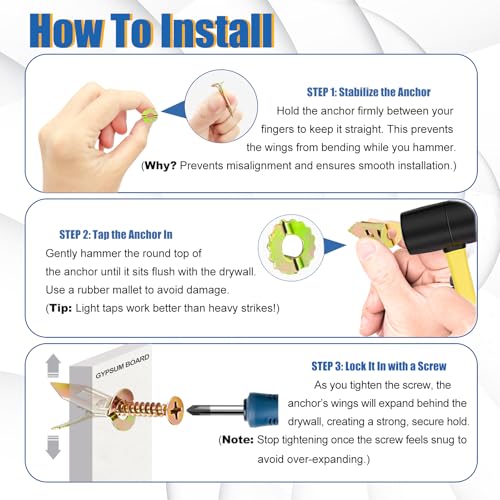 How To Install

STEP 1: Stabilize the Anchor
Hold the anchor firmly between your fingers to keep it straight. This prevents the wings from bending while you hammer.
(Why? Prevents misalignment and ensures smooth installation.)

STEP 2: Tap the Anchor In
Gently hammer the round top of the anchor until it sits flush with the drywall. Use a rubber mallet to avoid damage.
(Tip: Light taps work better than heavy strikes!)

GYPSUM BOARD

STEP 3: Lock It In with a Screw
As you tighten the screw, the anchor's wings will expand behind the drywall, creating a strong, secure hold.
(Note: Stop tightening once the screw feels snug to avoid over-expanding.)