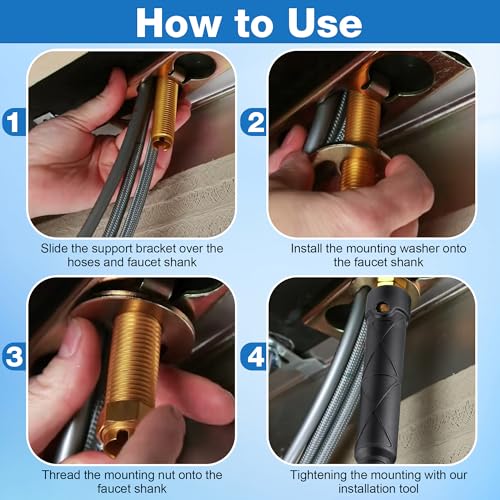 How to Use

1

Slide the support bracket over the hoses and faucet shank

2

Install the mounting washer onto the faucet shank

3

Thread the mounting nut onto the faucet shank

4

Tightening the mounting with our installation tool