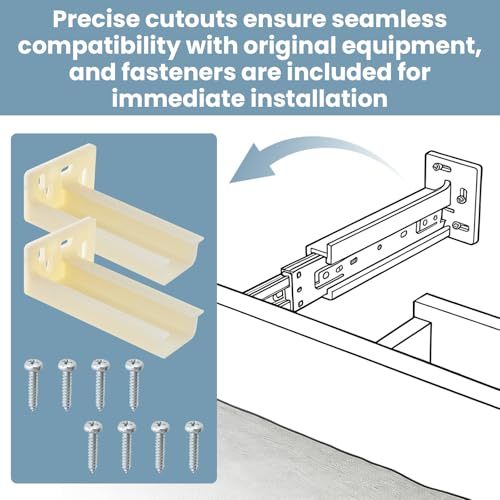 Precise cutouts ensure seamless compatibility with original equipment, and fasteners are included for immediate installation