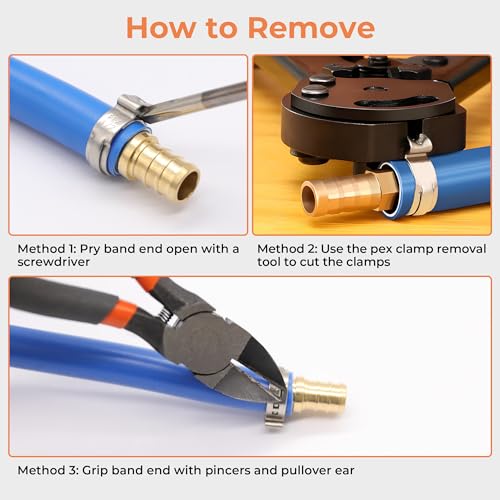 How to Remove

Method 1: Pry band end open with a screwdriver

Method 2: Use the pex clamp removal tool to cut the clamps

Method 3: Grip band end with pincers and pullover ear