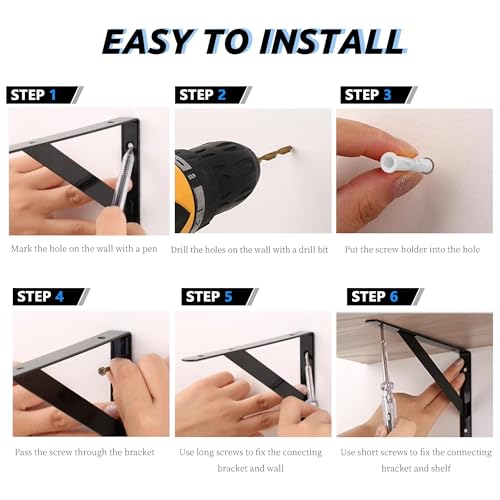 EASY TO INSTALL

STEP 1

Mark the hole on the wall with a pen

STEP 2

Drill the holes on the wall with a drill bit

STEP 3

Put the screw holder into the hole

STEP 4

Pass the screw through the bracket

STEP 5

Use long screws to fix the conecting bracket and wall

STEP 6

Use short screws to fix the connecting bracket and shelf