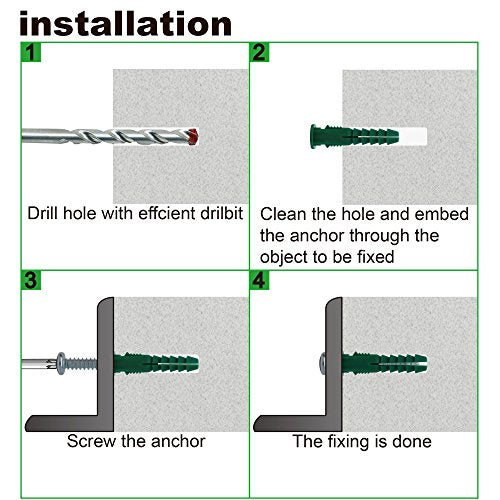 installation

1

Drill hole with effcient drilbit

2

Clean the hole and embed the anchor through the object to be fixed

3

Screw the anchor

4

The fixing is done