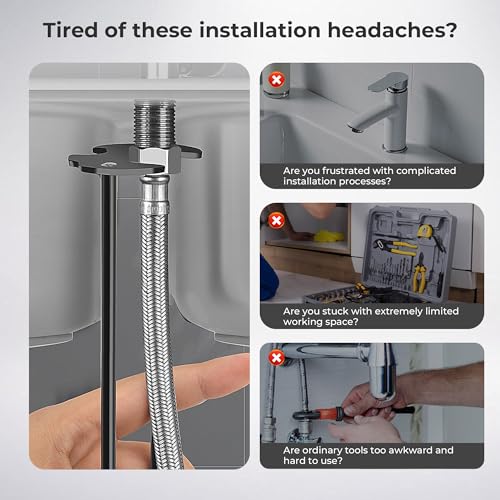 Tired of these installation headaches?

Are you frustrated with complicated installation processes?

Are you stuck with extremely limited working space?

Are ordinary tools too awkward and hard to use?