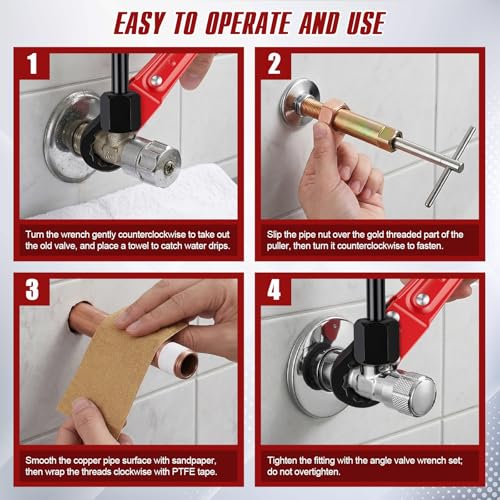 EASY TO OPERATE AND USE

1

Turn the wrench gently counterclockwise to take out the old valve, and place a towel to catch water drips.

2

Slip the pipe nut over the gold threaded part of the puller, then turn it counterclockwise to fasten.

3

Smooth the copper pipe surface with sandpaper, then wrap the threads clockwise with PTFE tape.

4

Tighten the fitting with the angle valve wrench set; do not overtighten.