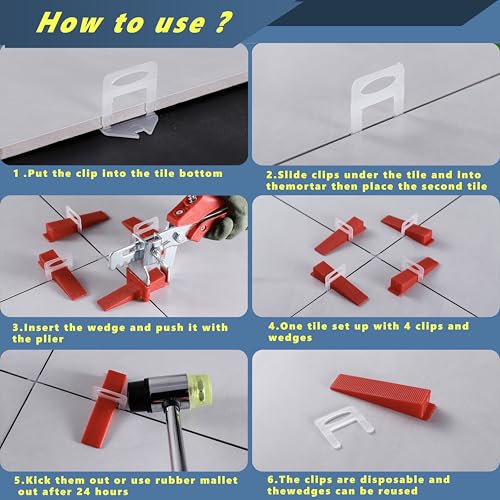 How to use ?

1 .Put the clip into the tile bottom

2.Slide clips under the tile and into themortar then place the second tile

3.Insert the wedge and push it with the plier

4.One tile set up with 4 clips and wedges

5.Kick them out or use rubber mallet out after 24 hours

6.The clips are disposable and thewedges can be reused