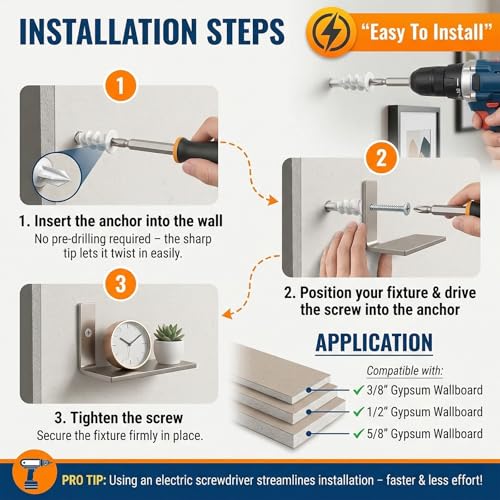 INSTALLATION STEPS

"Easy To Install"

1

1. Insert the anchor into the wall
No pre-drilling required – the sharp tip lets it twist in easily.

2

2. Position your fixture & drive the screw into the anchor

3

3. Tighten the screw
Secure the fixture firmly in place.

APPLICATION

Compatible with:
✓ 3/8" Gypsum Wallboard
✓ 1/2" Gypsum Wallboard
✓ 5/8" Gypsum Wallboard

PRO TIP: Using an electric screwdriver streamlines installation – faster & less effort!