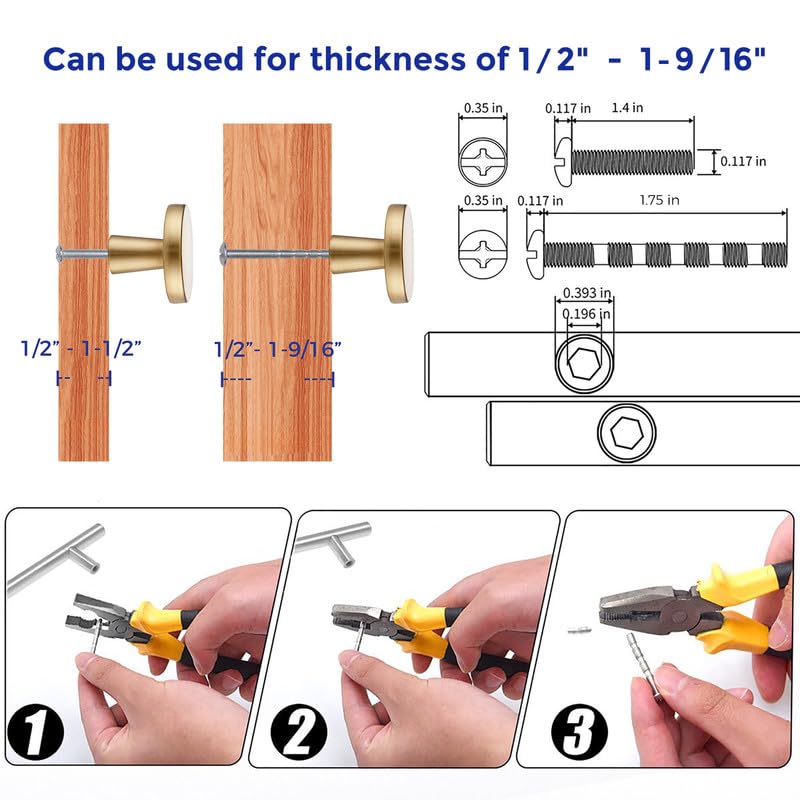 Can be used for thickness of 1/2" - 1-9/16"

1/2" - 1-1/2"

1/2"- 1-9/16"

0.35 in
0.117 in
1.4 in
0.117 in

0.35 in
0.117 in
1.75 in

0.393 in
0.196 in

1

2

3