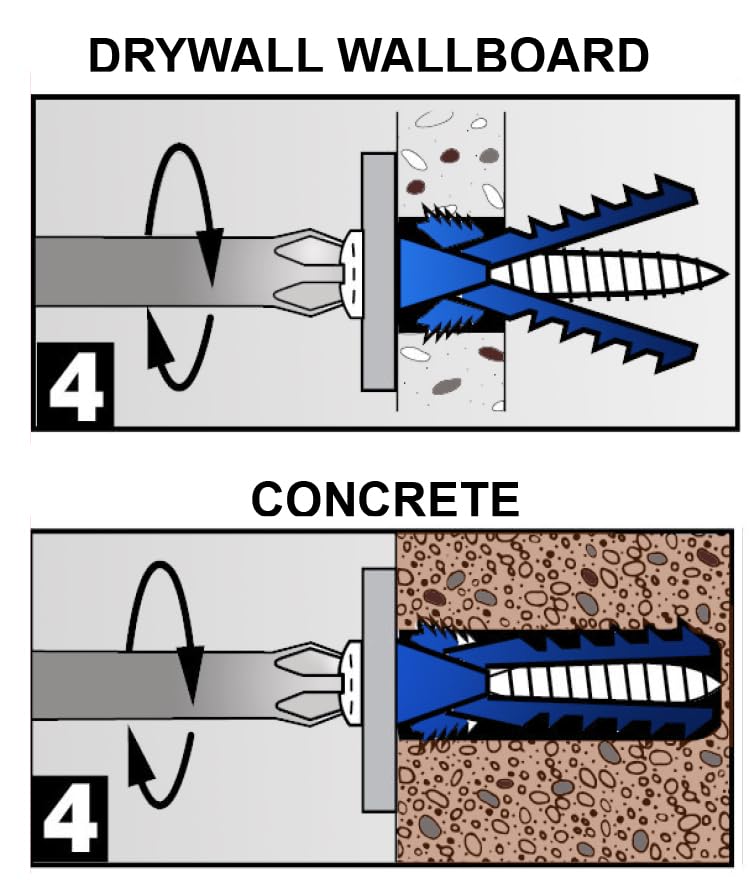 DRYWALL WALLBOARD

4

CONCRETE

4