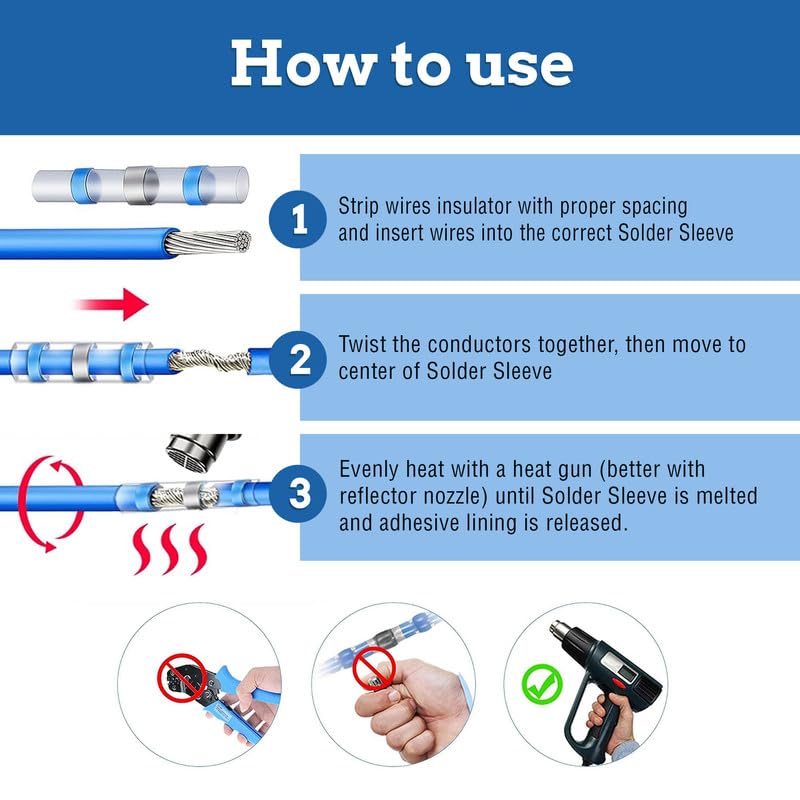 How to use

1

Strip wires insulator with proper spacing and insert wires into the correct Solder Sleeve

2

Twist the conductors together, then move to center of Solder Sleeve

3

Evenly heat with a heat gun (better with reflector nozzle) until Solder Sleeve is melted and adhesive lining is released.