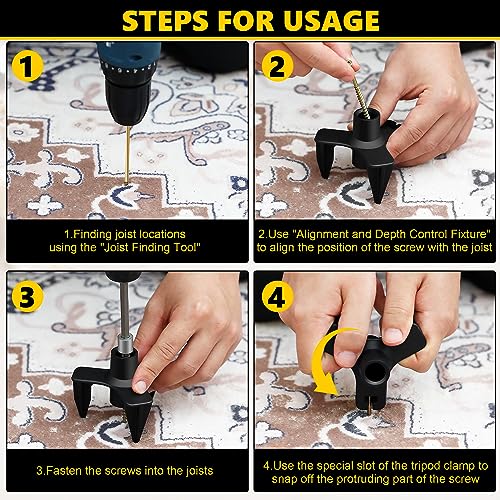 STEPS FOR USAGE

1

1.Finding joist locations using the "Joist Finding Tool"

2

2.Use "Alignment and Depth Control Fixture" to align the position of the screw with the joist

3

3.Fasten the screws into the joists

4

4.Use the special slot of the tripod clamp to snap off the protruding part of the screw