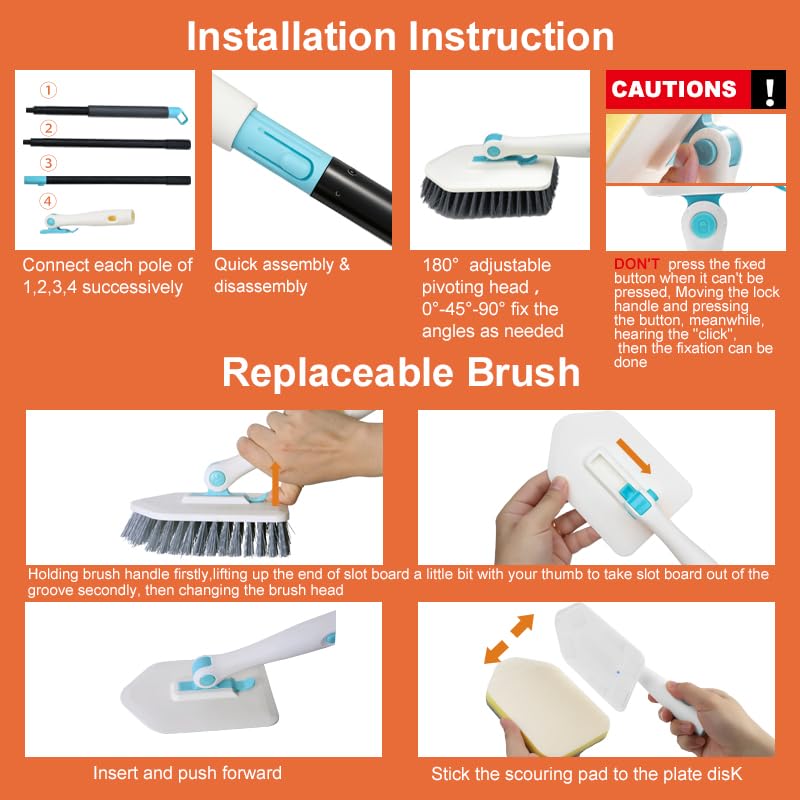 Installation Instruction

①
②
③
④

Connect each pole of 1,2,3,4 successively

Quick assembly & disassembly

180° adjustable pivoting head , 0°-45°-90° fix the angles as needed

CAUTIONS !

DON'T press the fixed button when it can't be pressed, Moving the lock handle and pressing the button, meanwhile, hearing the "click", then the fixation can be done

Replaceable Brush

Holding brush handle firstly,lifting up the end of slot board a little bit with your thumb to take slot board out of the groove secondly, then changing the brush head

Insert and push forward

Stick the scouring pad to the plate disK