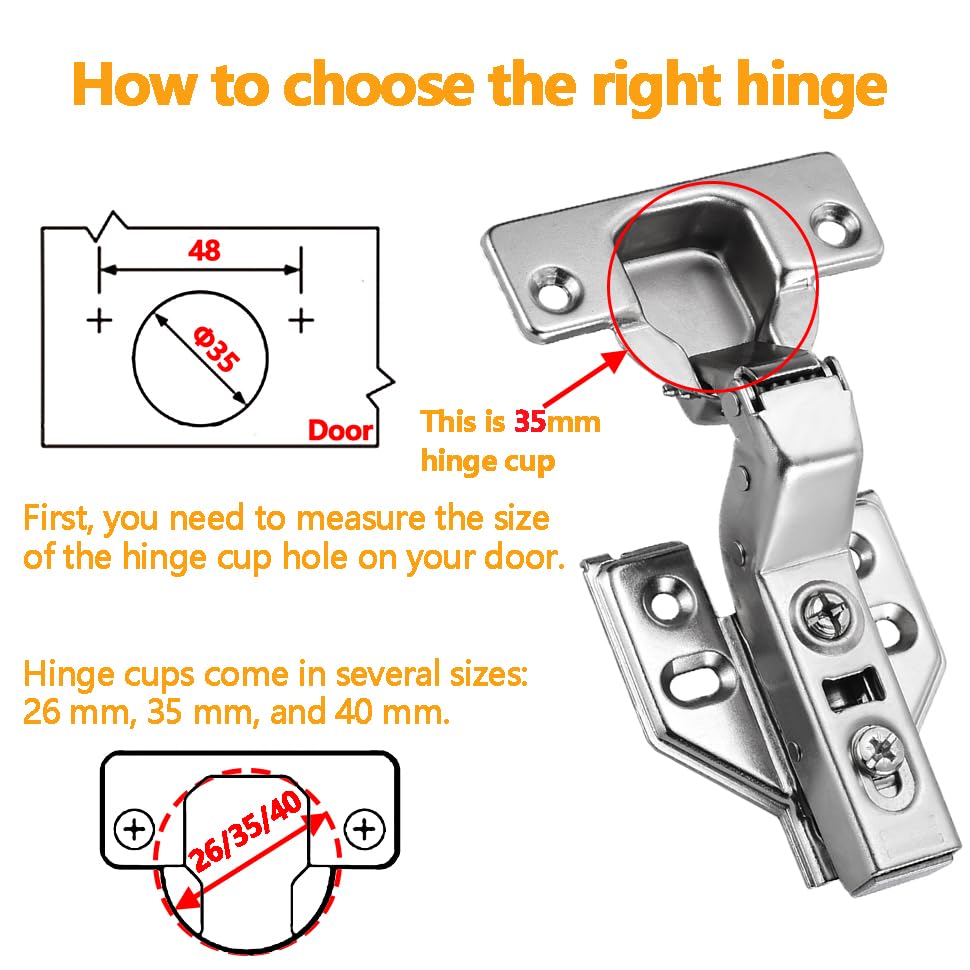 How to choose the right hinge

48

Φ35

Door

This is 35mm hinge cup

First, you need to measure the size of the hinge cup hole on your door.

Hinge cups come in several sizes: 26 mm, 35 mm, and 40 mm.

26/35/40