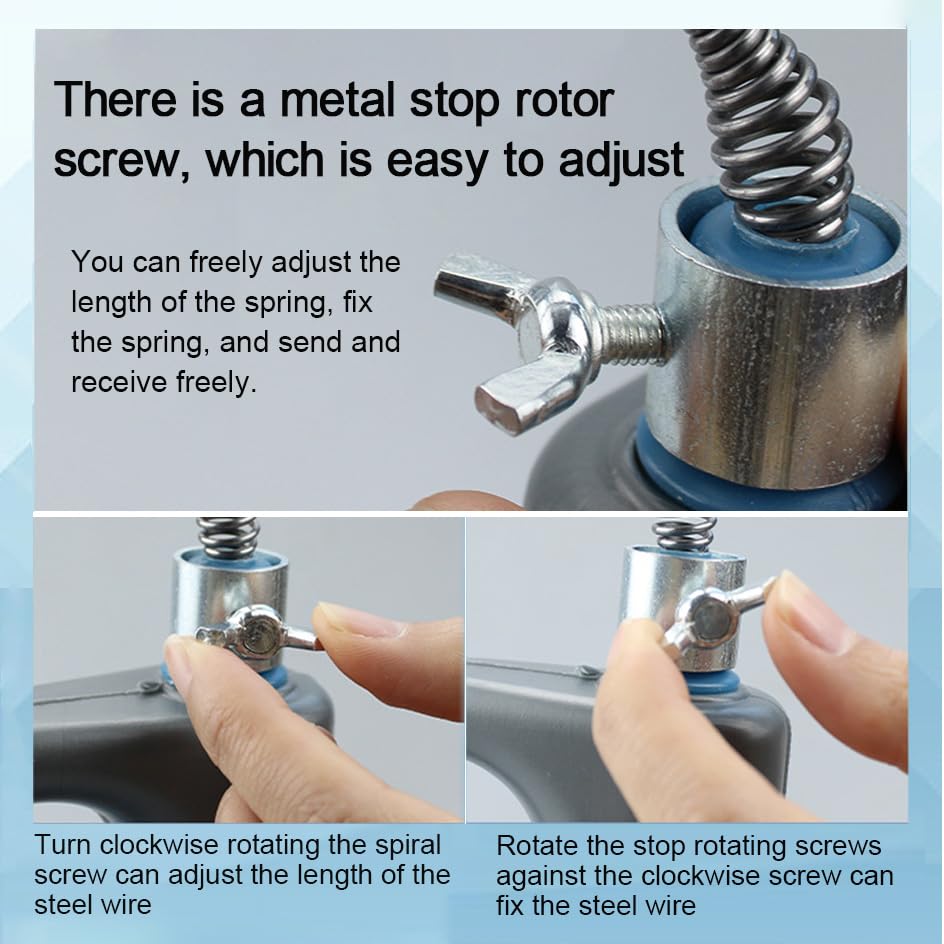 There is a metal stop rotor screw, which is easy to adjust

You can freely adjust the length of the spring, fix the spring, and send and receive freely.

Turn clockwise rotating the spiral screw can adjust the length of the steel wire

Rotate the stop rotating screws against the clockwise screw can fix the steel wire